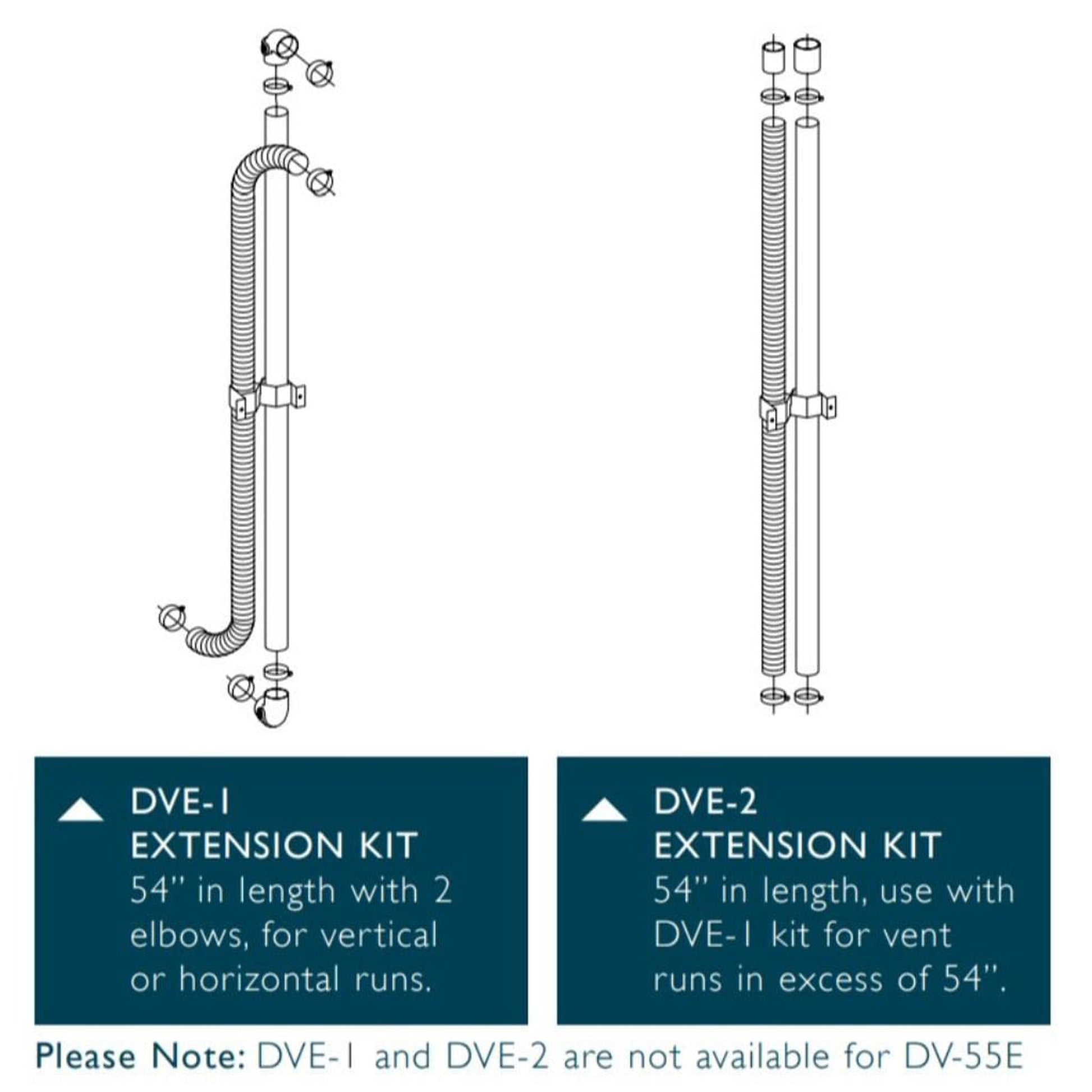 DVE-1
EXTENSION KIT
54" in length with 2 elbows, for vertical or horizontal runs.

DVE-2
EXTENSION KIT
54" in length, use with DVE-1 kit for vent runs in excess of 54".

Please Note: DVE-1 and DVE-2 are not available for DV-55E